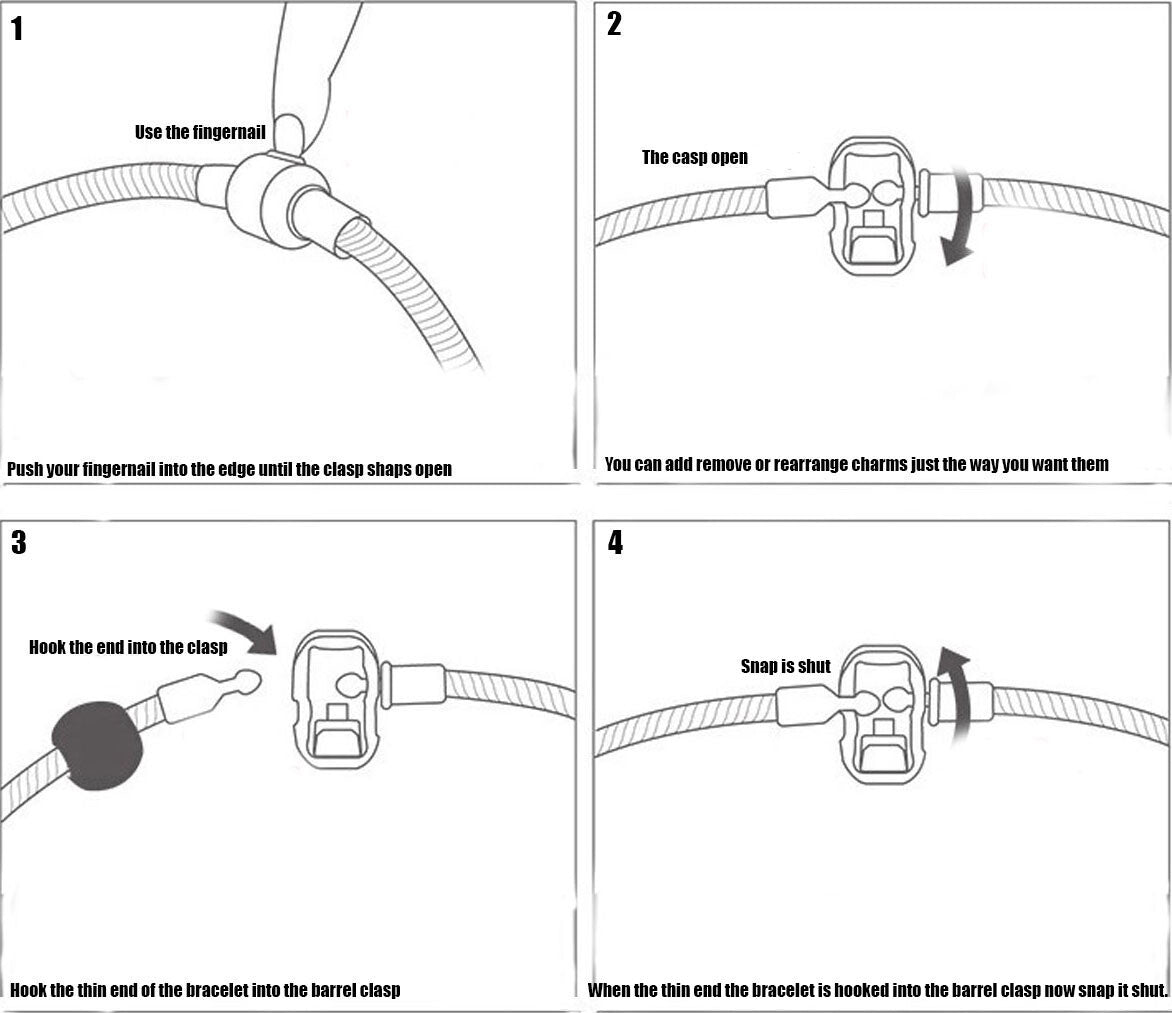 1

Use the fingernail

Push your fingernail into the edge until the clasp shaps open

2

The casp open

You can add remove or rearrange charms just the way you want them

3

Hook the end into the clasp

Hook the thin end of the bracelet into the barrel clasp

4

Snap is shut

When the thin end the bracelet is hooked into the barrel clasp now snap it shut.